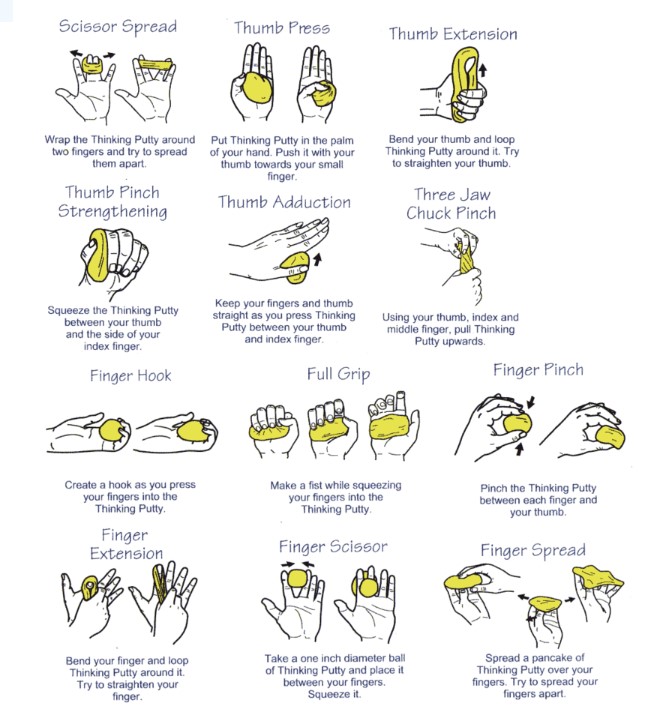 Scissor Spread

Wrap the Thinking Putty around two fingers and try to spread them apart.

Thumb Press

Put Thinking Putty in the palm of your hand. Push it with your thumb towards your small finger.

Thumb Extension

Bend your thumb and loop Thinking Putty around it. Try to straighten your thumb.

Thumb Pinch Strengthening

Squeeze the Thinking Putty between your thumb and the side of your index finger.

Thumb Adduction

Keep your fingers and thumb straight as you press Thinking Putty between your thumb and index finger.

Three Jaw Chuck Pinch

Using your thumb, index and middle finger, pull Thinking Putty upwards.

Finger Hook

Create a hook as you press your fingers into the Thinking Putty.

Full Grip

Make a fist while squeezing your fingers into the Thinking Putty.

Finger Pinch

Pinch the Thinking Putty between each finger and your thumb.

Finger Extension

Bend your finger and loop Thinking Putty around it. Try to straighten your finger.

Finger Scissor

Take a one inch diameter ball of Thinking Putty and place it between your fingers. Squeeze it.

Finger Spread

Spread a pancake of Thinking Putty over your fingers. Try to spread your fingers apart.